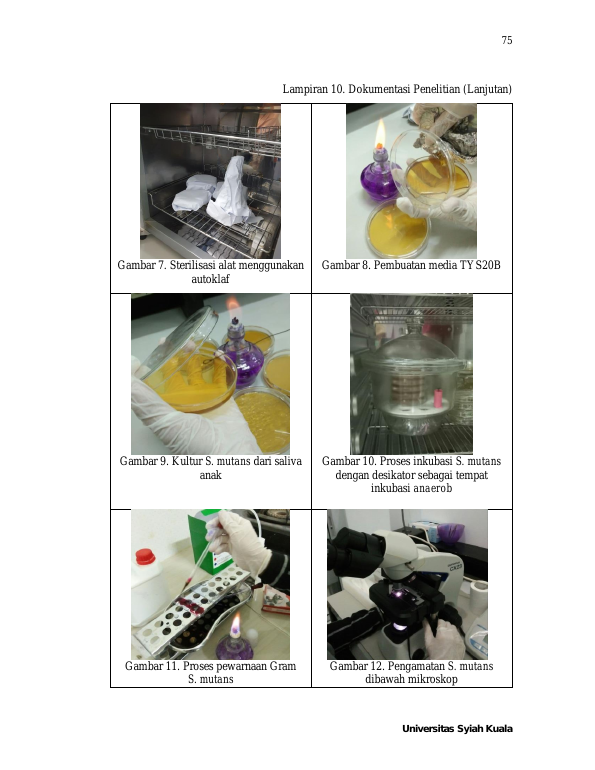 75

Lampiran 10. Dokumentasi Penelitian (Lanjutan)

| Gambar 7. Sterilisasi alat menggunakan autoklaf | Gambar 8. Pembuatan media TY S20B |
|---|---|
| Gambar 9. Kultur S. mutans dari saliva anak | Gambar 10. Proses inkubasi S. mutans dengan desikator sebagai tempat inkubasi anaerob |
| Gambar 11. Proses pewarnaan Gram S. mutans | Gambar 12. Pengamatan S. mutans dibawah mikroskop |

Universitas Syiah Kuala