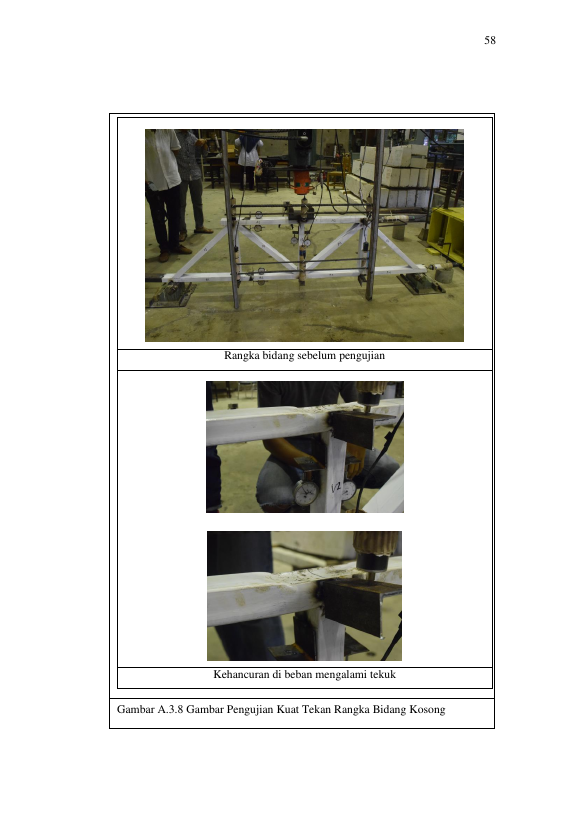 58

Rangka bidang sebelum pengujian

Kehancuran di beban mengalami tekuk

Gambar A.3.8 Gambar Pengujian Kuat Tekan Rangka Bidang Kosong