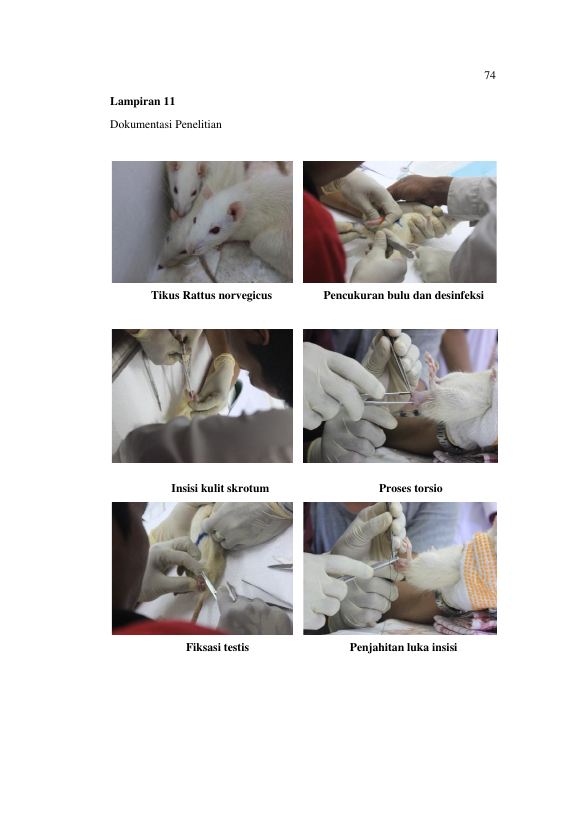 74

Lampiran 11

Dokumentasi Penelitian

Tikus Rattus norvegicus

Pencukuran bulu dan desinfeksi

Insisi kulit skrotum

Proses torsio

Fiksasi testis

Penjahitan luka insisi