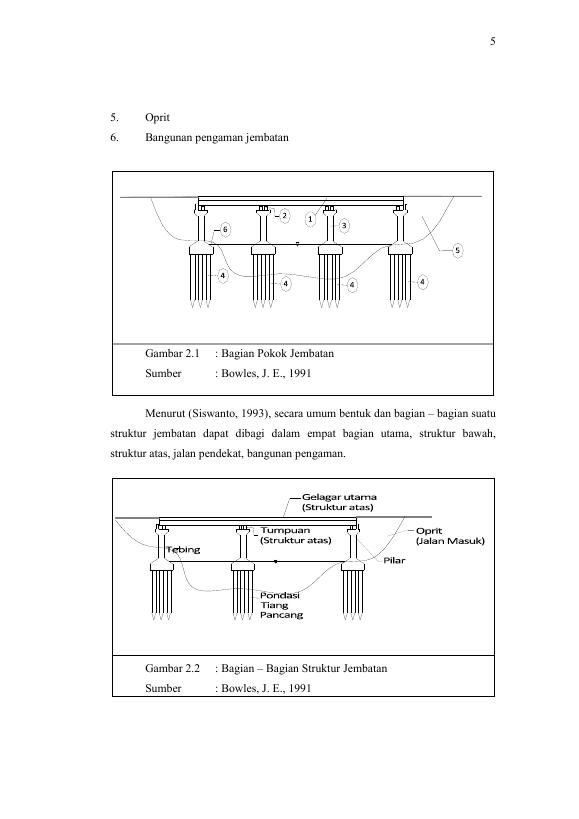 5

5. Oprit
6. Bangunan pengaman jembatan

2
1
3
6
5
4
4
4
4

Gambar 2.1 : Bagian Pokok Jembatan
Sumber : Bowles, J. E., 1991

Menurut (Siswanto, 1993), secara umum bentuk dan bagian – bagian suatu struktur jembatan dapat dibagi dalam empat bagian utama, struktur bawah, struktur atas, jalan pendekat, bangunan pengaman.

Gelagar utama (Struktur atas)
Tumpuan (Struktur atas)
Oprit (Jalan Masuk)
Tebing
Pilar
Pondasi Tiang Pancang

Gambar 2.2 : Bagian – Bagian Struktur Jembatan
Sumber : Bowles, J. E., 1991