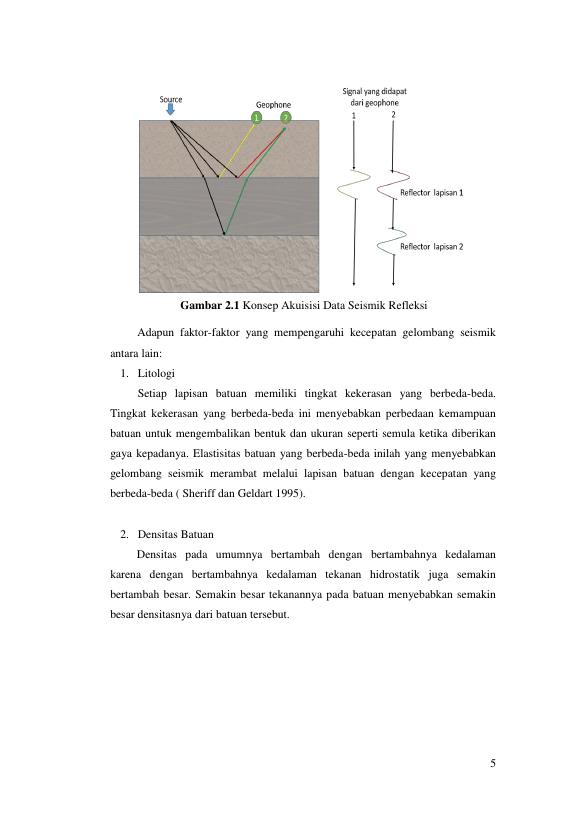 Source

Geophone

1

2

Signal yang didapat dari geophone

1

2

Reflector lapisan 1

Reflector lapisan 2

**Gambar 2.1** Konsep Akuisisi Data Seismik Refleksi

Adapun faktor-faktor yang mempengaruhi kecepatan gelombang seismik antara lain:

1. Litologi

Setiap lapisan batuan memiliki tingkat kekerasan yang berbeda-beda. Tingkat kekerasan yang berbeda-beda ini menyebabkan perbedaan kemampuan batuan untuk mengembalikan bentuk dan ukuran seperti semula ketika diberikan gaya kepadanya. Elastisitas batuan yang berbeda-beda inilah yang menyebabkan gelombang seismik merambat melalui lapisan batuan dengan kecepatan yang berbeda-beda ( Sheriff dan Geldart 1995).

2. Densitas Batuan

Densitas pada umumnya bertambah dengan bertambahnya kedalaman karena dengan bertambahnya kedalaman tekanan hidrostatik juga semakin bertambah besar. Semakin besar tekanannya pada batuan menyebabkan semakin besar densitasnya dari batuan tersebut.

5